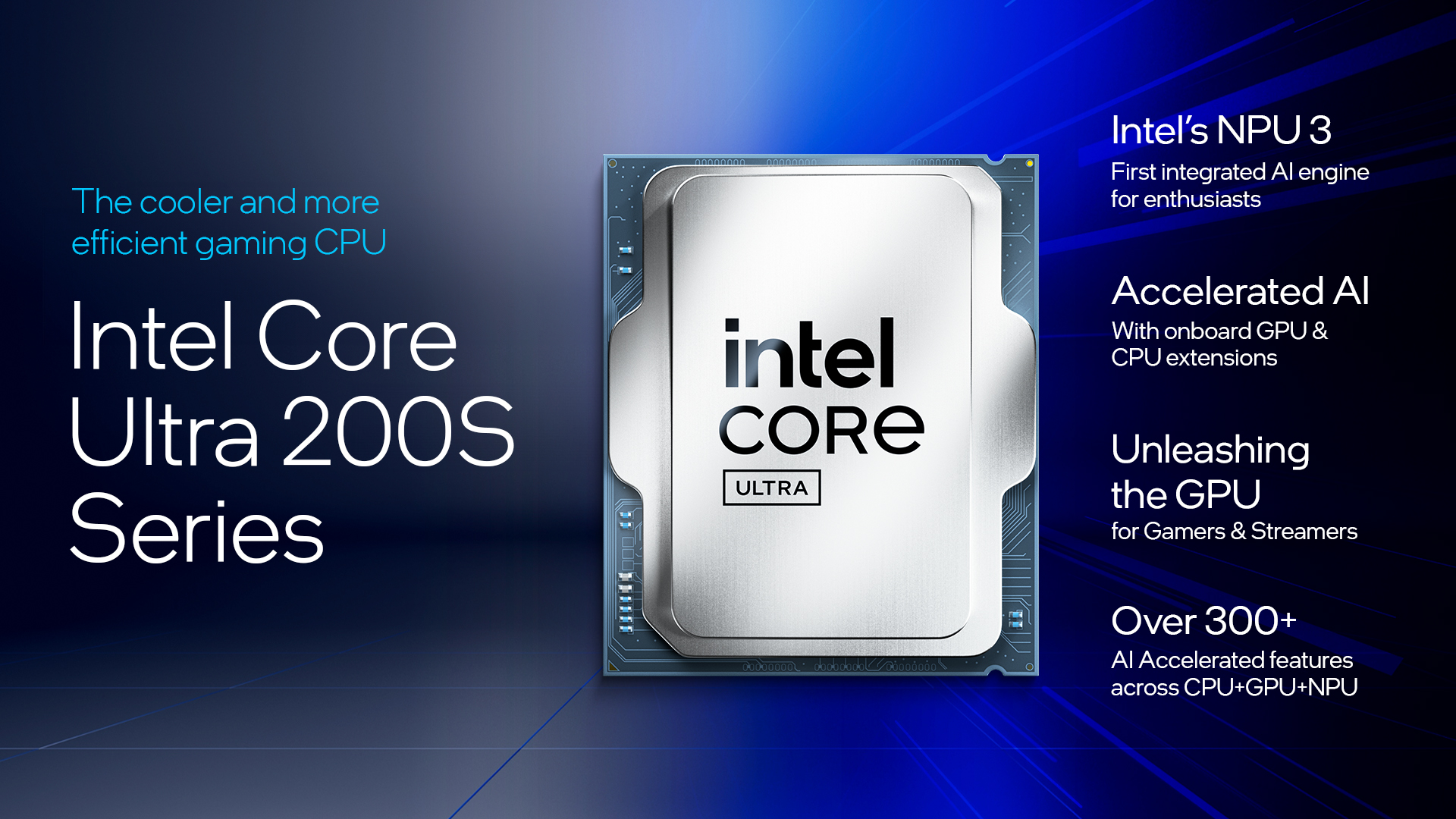 The cooler and more efficient gaming CPU

Intel Core Ultra 200S Series

intel
CORE
ULTRA

Intel's NPU 3
First integrated AI engine for enthusiasts

Accelerated AI
With onboard GPU & CPU extensions

Unleashing the GPU
for Gamers & Streamers

Over 300+
AI Accelerated features across CPU+GPU+NPU